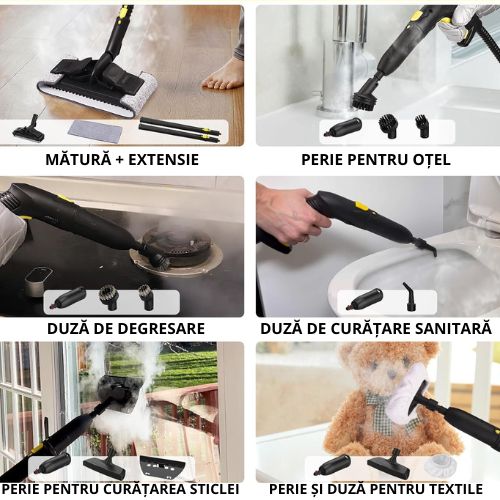 MĂTURĂ + EXTENSIE

PERIE PENTRU OȚEL

DUZĂ DE DEGRESARE

DUZĂ DE CURĂȚARE SANITARĂ

PERIE PENTRU CURĂȚAREA STICLEI

PERIE ȘI DUZĂ PENTRU TEXTILE